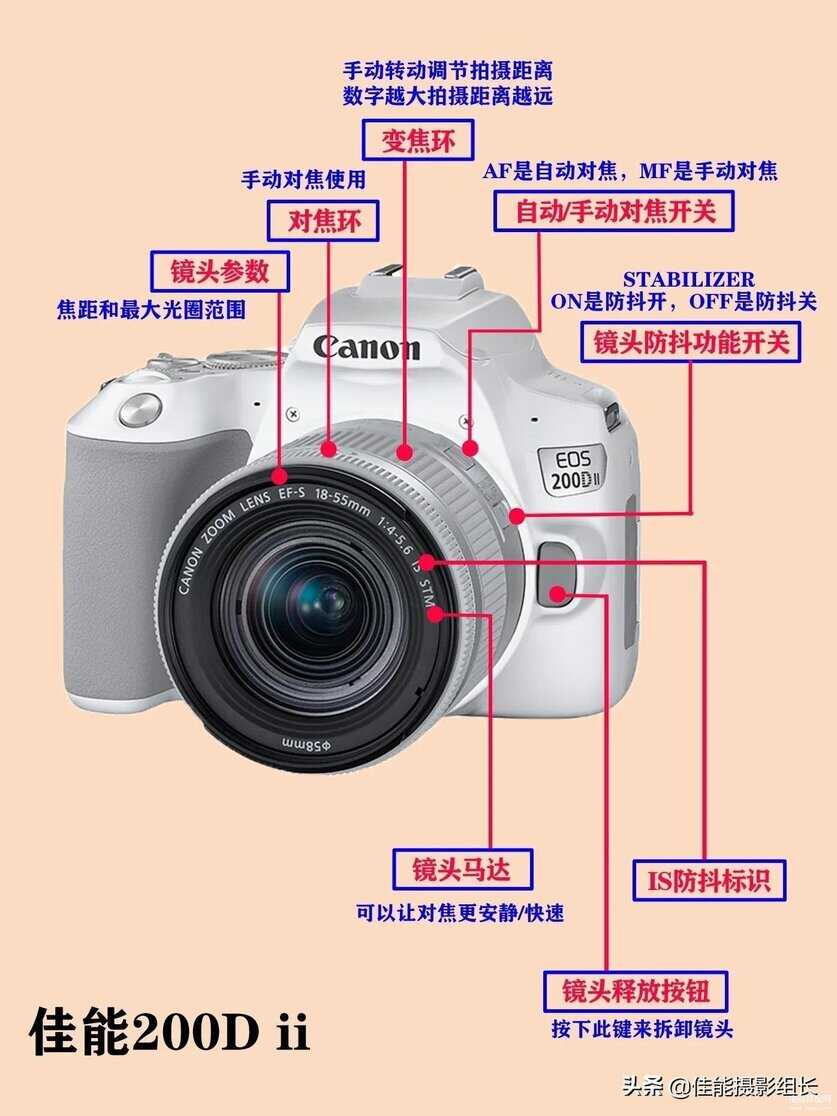 手动转动调节拍摄距离
数字越大拍摄距离越远

变焦环

手动对焦使用

对焦环

AF是自动对焦，MF是手动对焦

自动/手动对焦开关

镜头参数

焦距和最大光圈范围

STABILIZER
ON是防抖开，OFF是防抖关

镜头防抖功能开关

Canon

EOS 200D II

CANON ZOOM LENS EF-S 18-55mm 1:4-5.6 IS STM

φ58mm

镜头马达

可以让对焦更安静/快速

IS防抖标识

镜头释放按钮

按下此键来拆卸镜头

佳能200D ii

头条 @佳能摄影组长