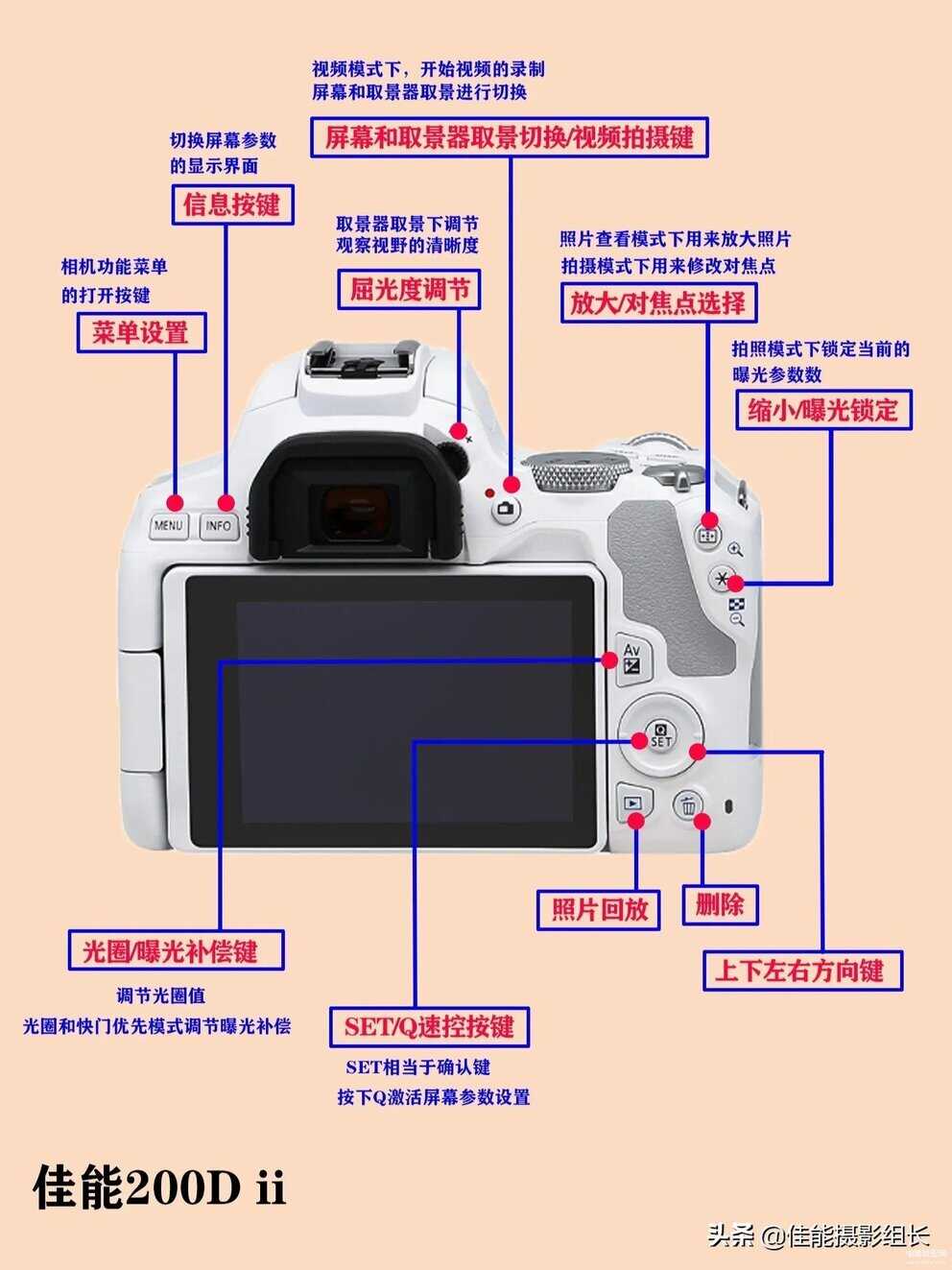 视频模式下，开始视频的录制
屏幕和取景器取景进行切换

屏幕和取景器取景切换/视频拍摄键

切换屏幕参数
的显示界面

信息按键

取景器取景下调节
观察视野的清晰度

屈光度调节

照片查看模式下用来放大照片
拍摄模式下用来修改对焦点

放大/对焦点选择

相机功能菜单
的打开按键

菜单设置

拍照模式下锁定当前的
曝光参数数

缩小/曝光锁定

MENU

INFO

Av

SET

照片回放

删除

上下左右方向键

光圈/曝光补偿键

调节光圈值
光圈和快门优先模式调节曝光补偿

SET/Q速控按键

SET相当于确认键
按下Q激活屏幕参数设置

佳能200D ii

头条 @佳能摄影组长