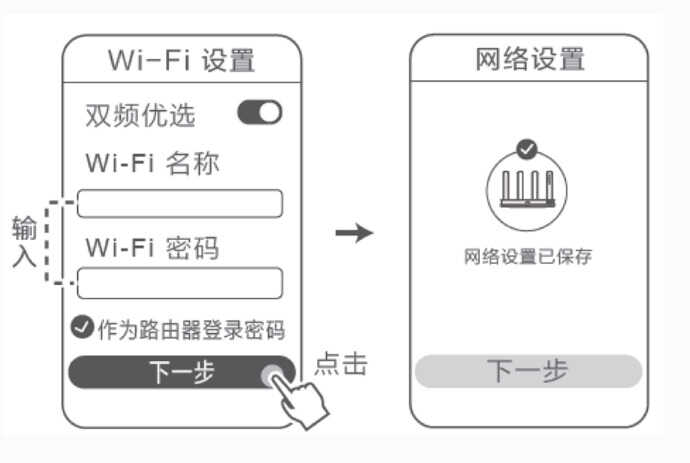 Wi-Fi 设置

双频优选

Wi-Fi 名称

输入

Wi-Fi 密码

作为路由器登录密码

下一步

点击

网络设置

网络设置已保存

下一步