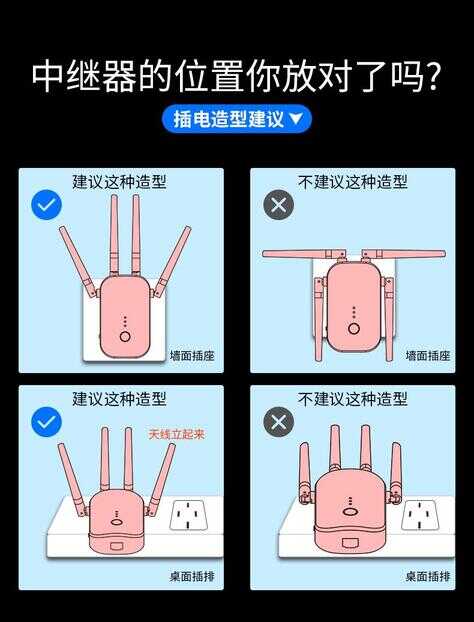 中继器的位置你放对了吗?

插电造型建议▼

建议这种造型

墙面插座

不建议这种造型

墙面插座

建议这种造型

天线立起来

桌面插排

不建议这种造型

桌面插排