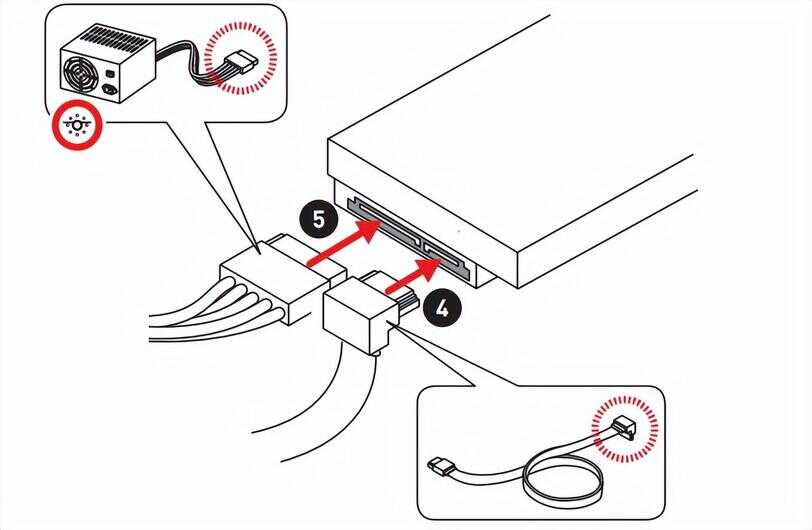 5
4