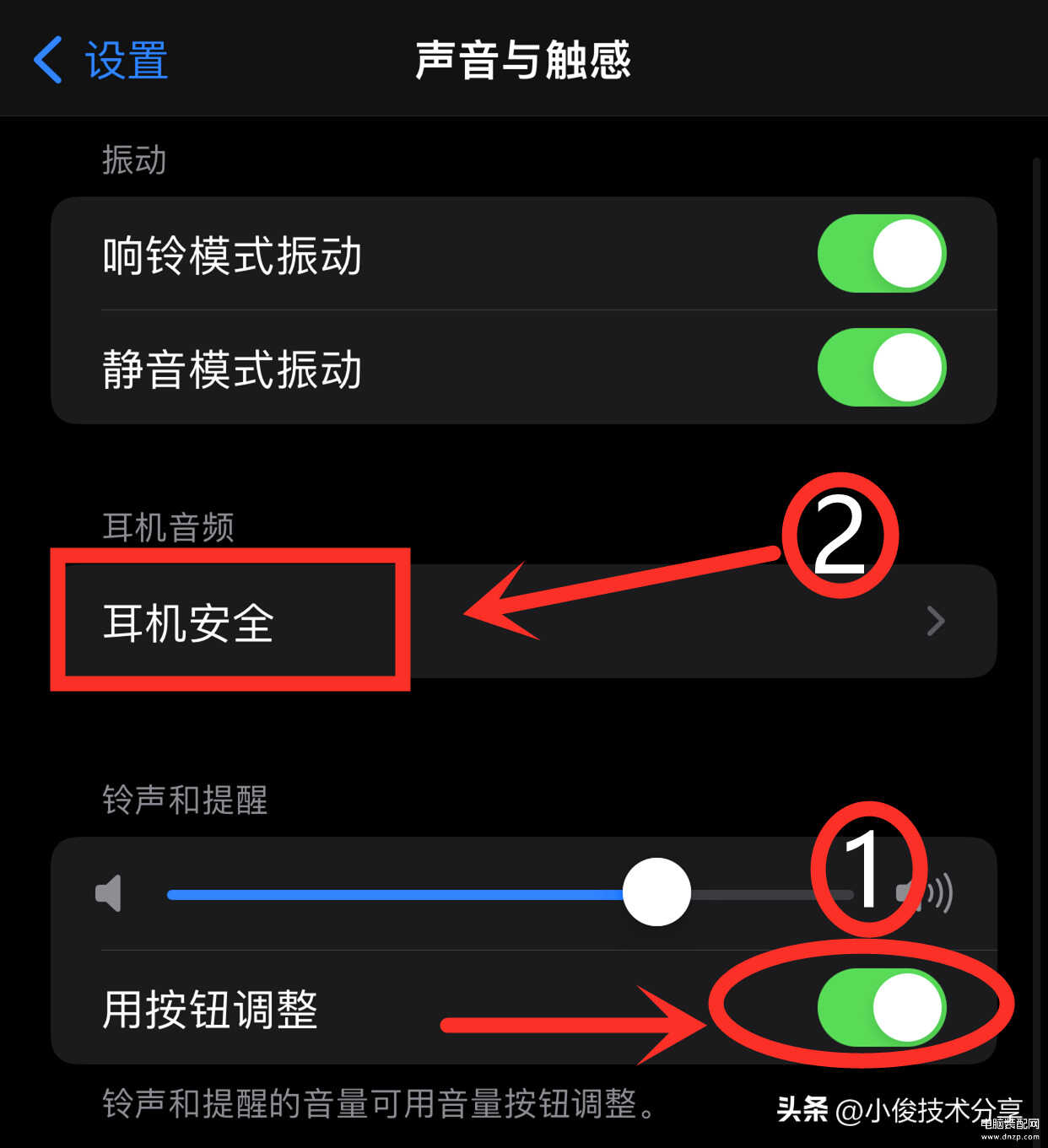 设置

声音与触感

振动

响铃模式振动

静音模式振动

耳机音频

②

耳机安全

铃声和提醒

①

用按钮调整

铃声和提醒的音量可用音量按钮调整。

头条 @小俊技术分享

电脑装配网
www.dnzp.com