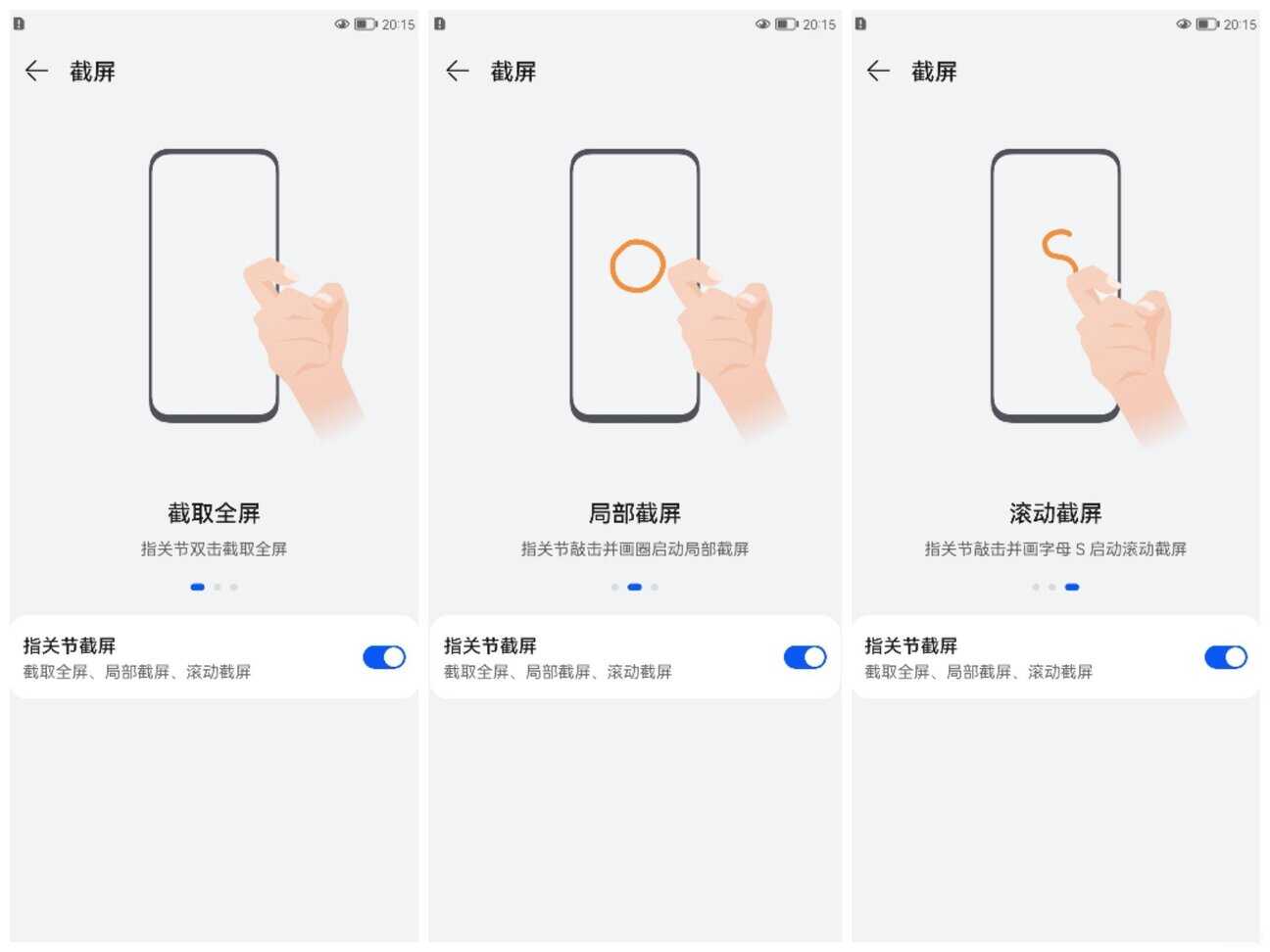 20:15

截屏

截取全屏

指关节双击截取全屏

指关节截屏

截取全屏、局部截屏、滚动截屏

20:15

截屏

局部截屏

指关节敲击并画圈启动局部截屏

指关节截屏

截取全屏、局部截屏、滚动截屏

20:15

截屏

滚动截屏

指关节敲击并画字母 S 启动滚动截屏

指关节截屏

截取全屏、局部截屏、滚动截屏